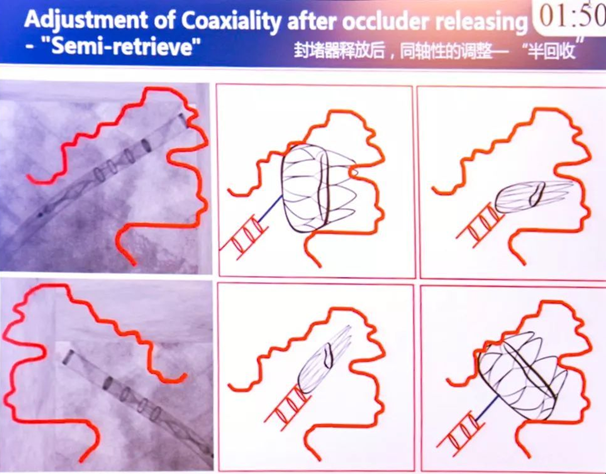 Adjustment of Coaxiality after occluder releasing - "Semi-retrieve"

01:50

封堵器释放后，同轴性的调整—“半回收”